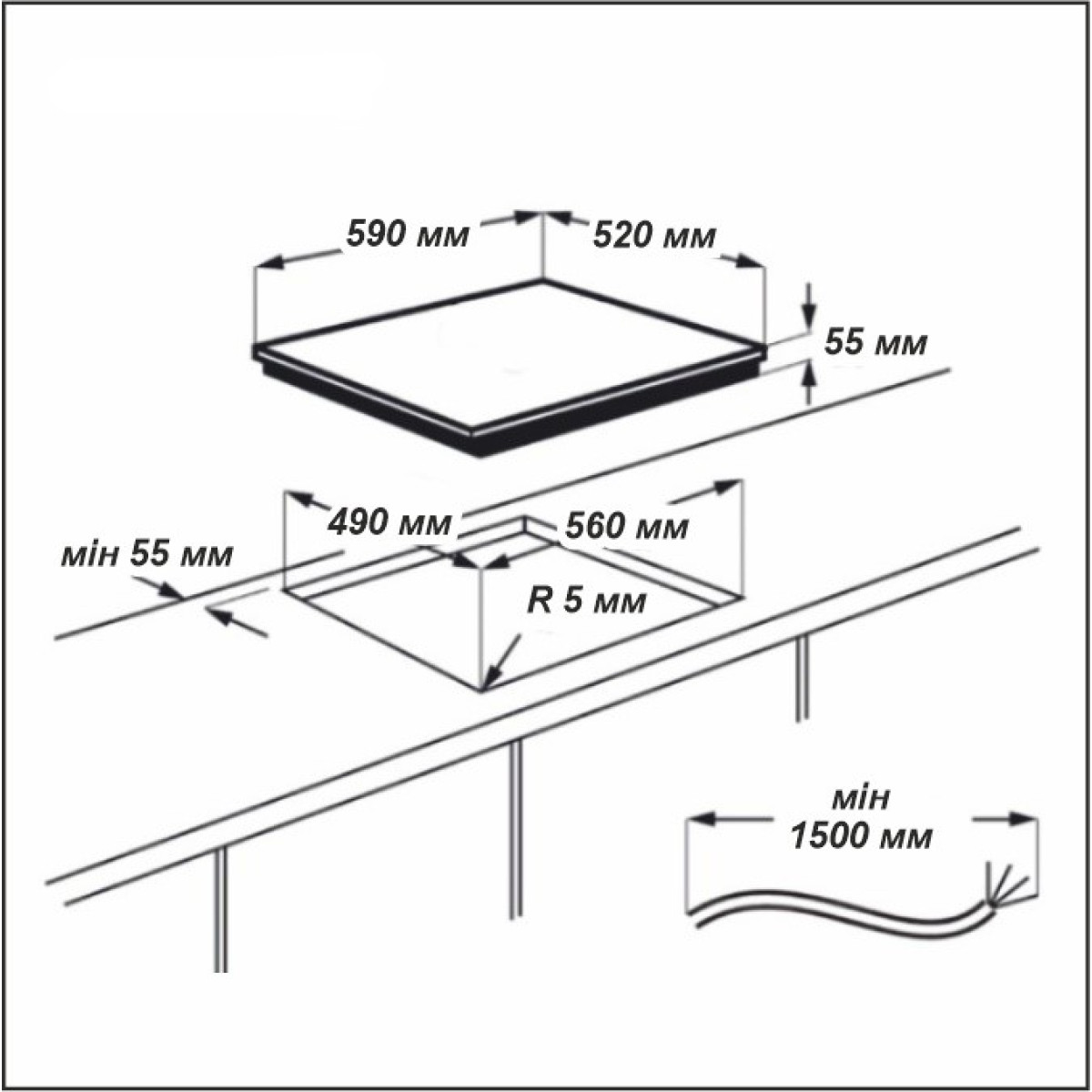 590 мм
520 мм
55 мм
490 мм
560 мм
мін 55 мм
R 5 мм
мін
1500 мм