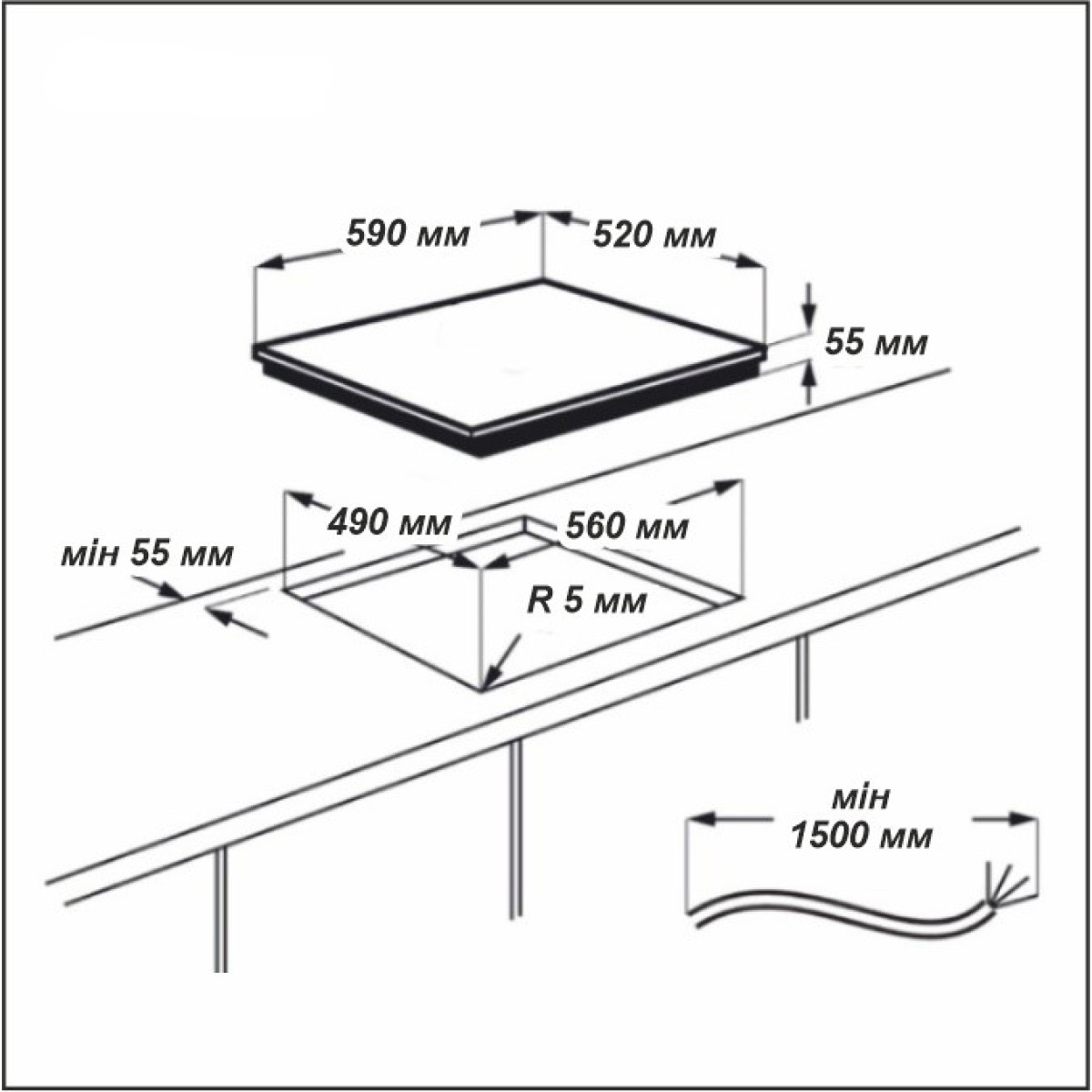 590 мм
520 мм
55 мм
490 мм
560 мм
мін 55 мм
R 5 мм
мін
1500 мм