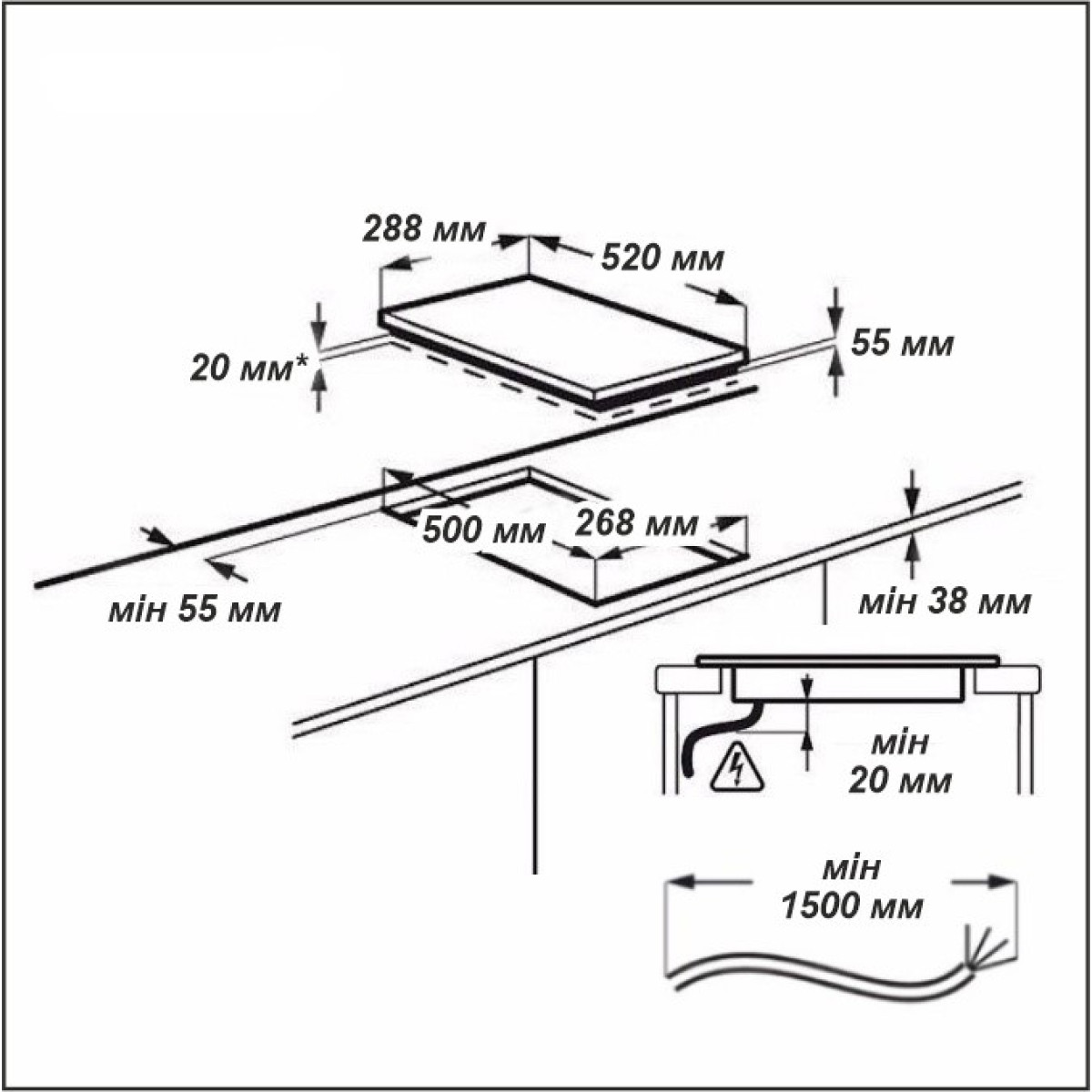 288 мм
520 мм
20 мм*
55 мм
500 мм
268 мм
мін 55 мм
мін 38 мм
мін
20 мм
мін
1500 мм