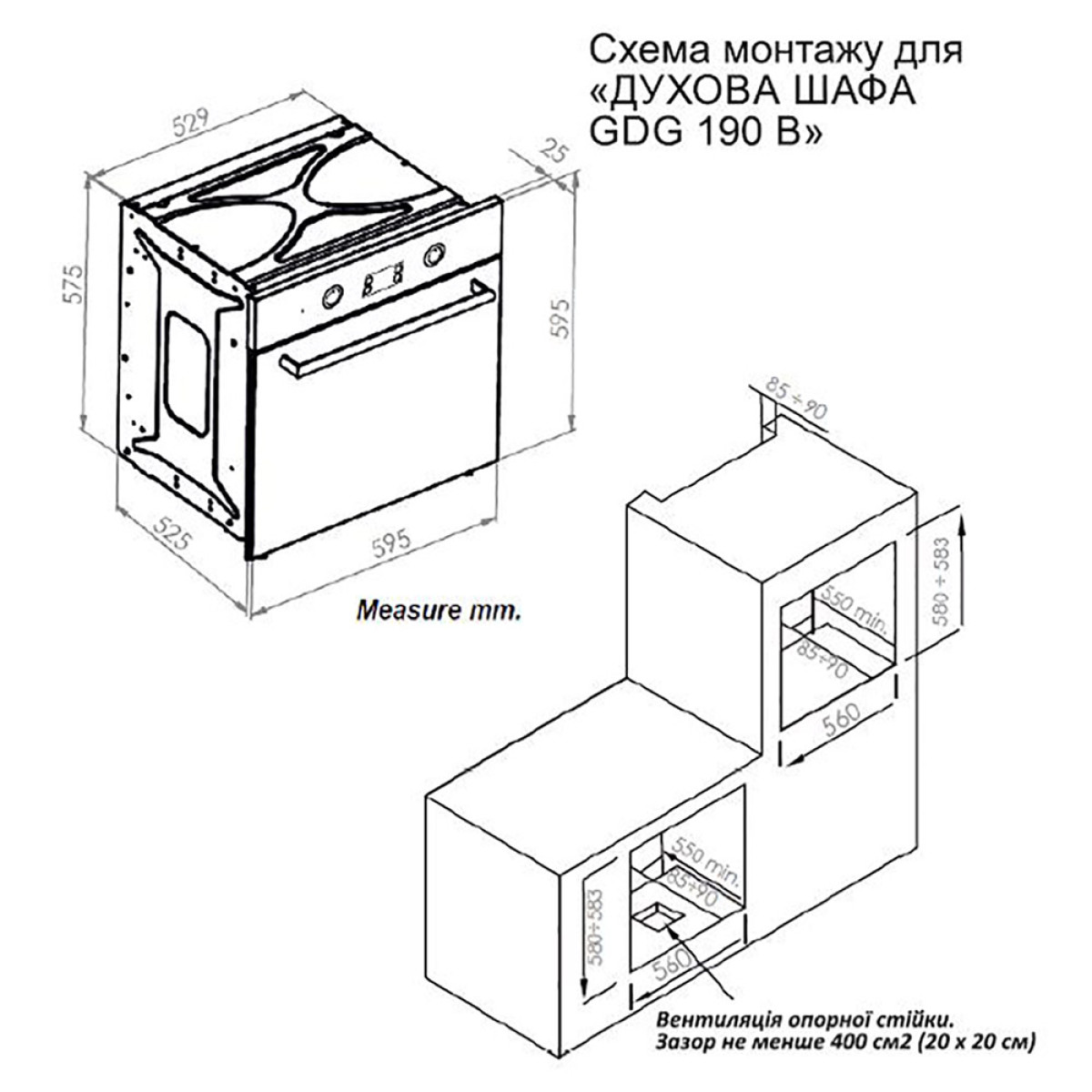 Схема монтажу для «ДУХОВА ШАФА GDG 190 B»

529

25

575

595

525

595

Measure mm.

85 ÷ 90

580 ÷ 583

550 min.

85÷90

560

550 min.

85÷90

580÷583

560

Вентиляція опорної стійки.
Зазор не менше 400 см2 (20 х 20 см)